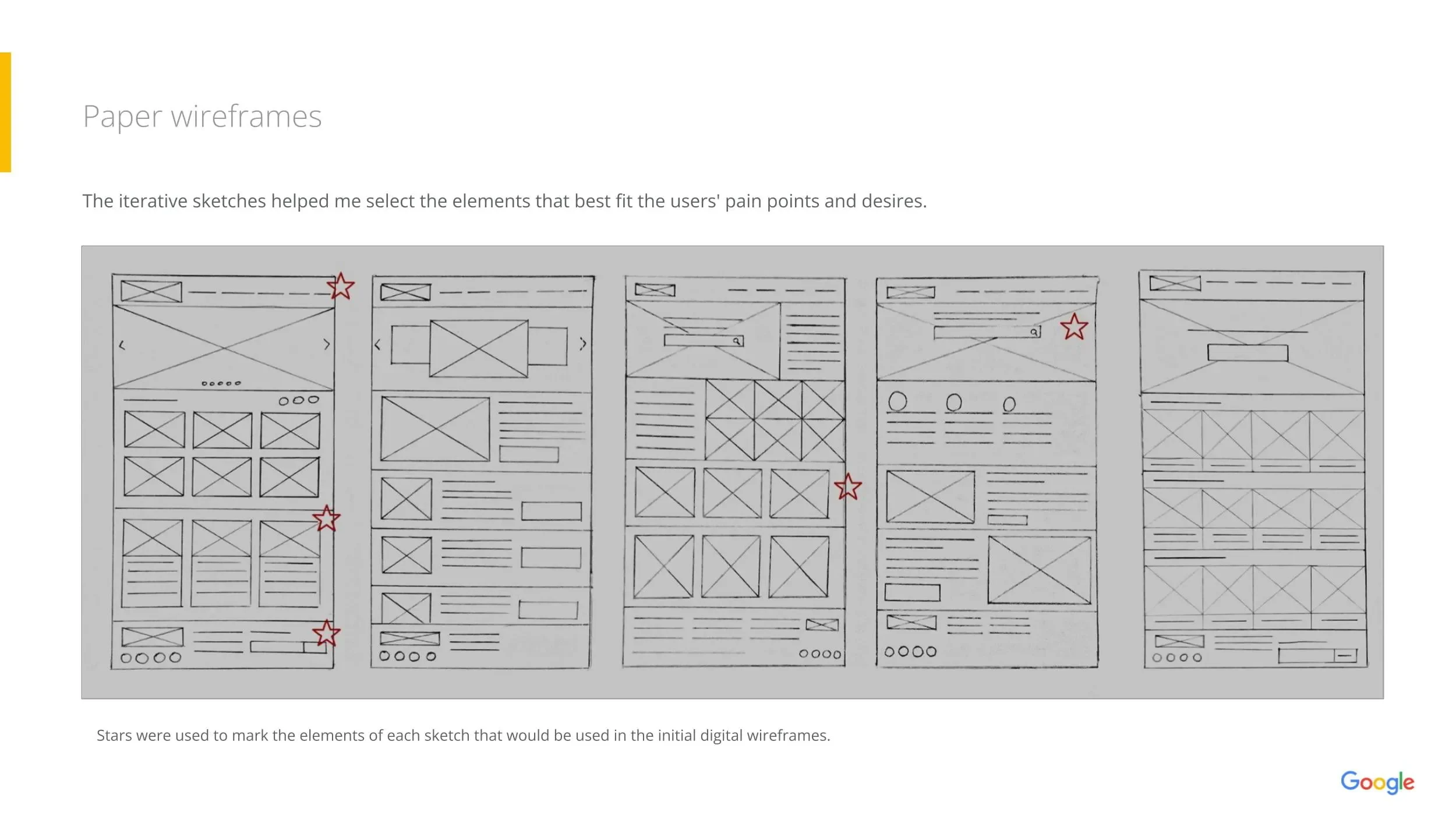 Paper wireframes

The iterative sketches helped me select the elements that best fit the users' pain points and desires.

Stars were used to mark the elements of each sketch that would be used in the initial digital wireframes.

Google