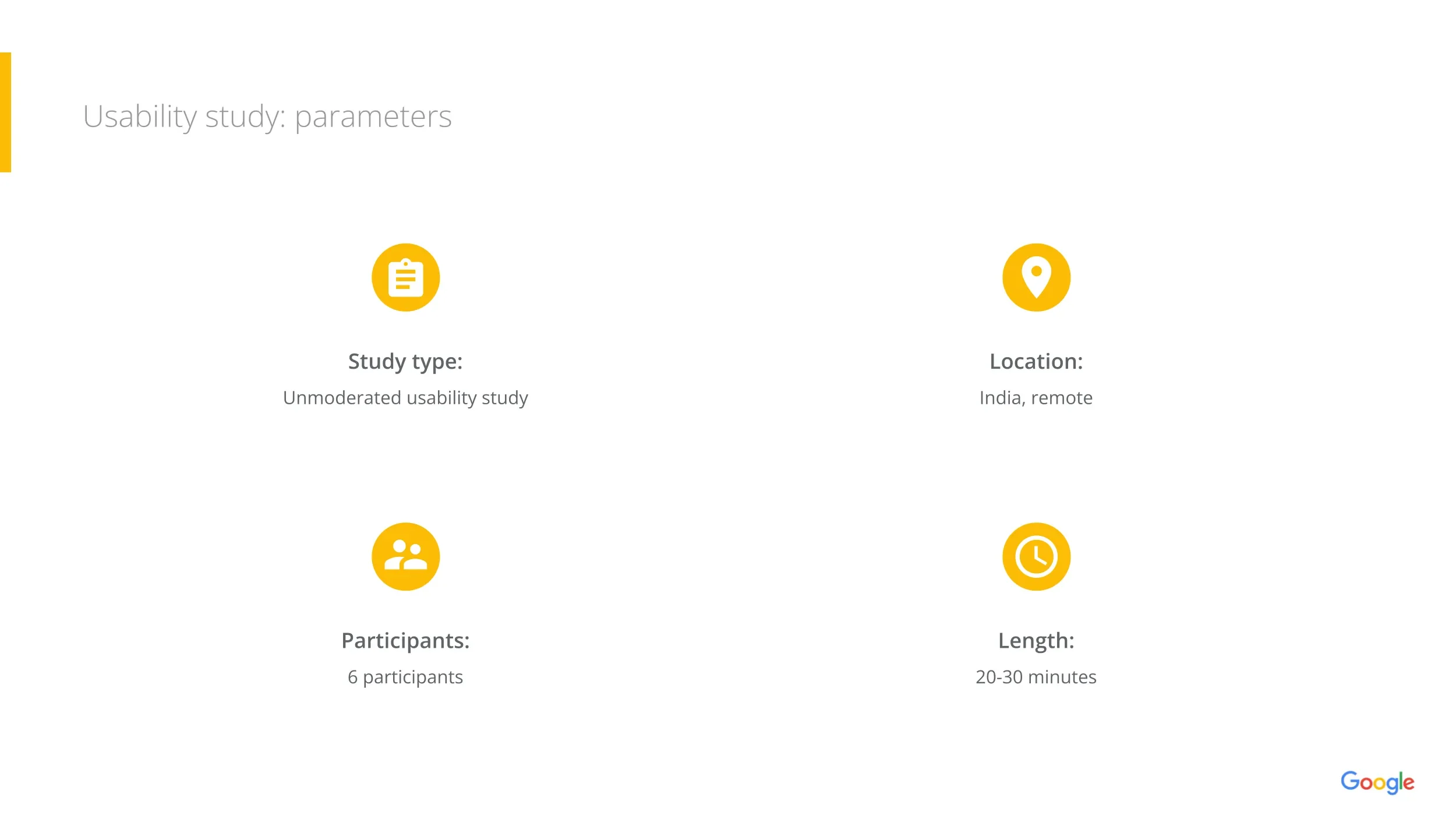 Usability study: parameters

Study type:
Unmoderated usability study

Location:
India, remote

Participants:
6 participants

Length:
20-30 minutes

Google